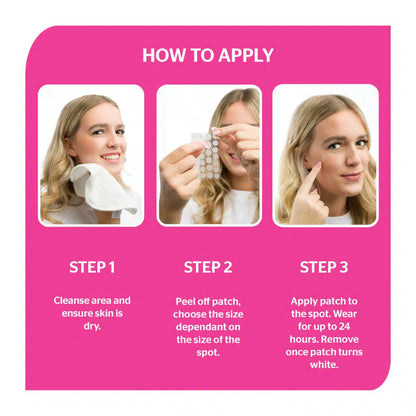 HOW TO APPLY

STEP 1

Cleanse area and ensure skin is dry.

STEP 2

Peel off patch, choose the size dependant on the size of the spot.

STEP 3

Apply patch to the spot. Wear for up to 24 hours. Remove once patch turns white.